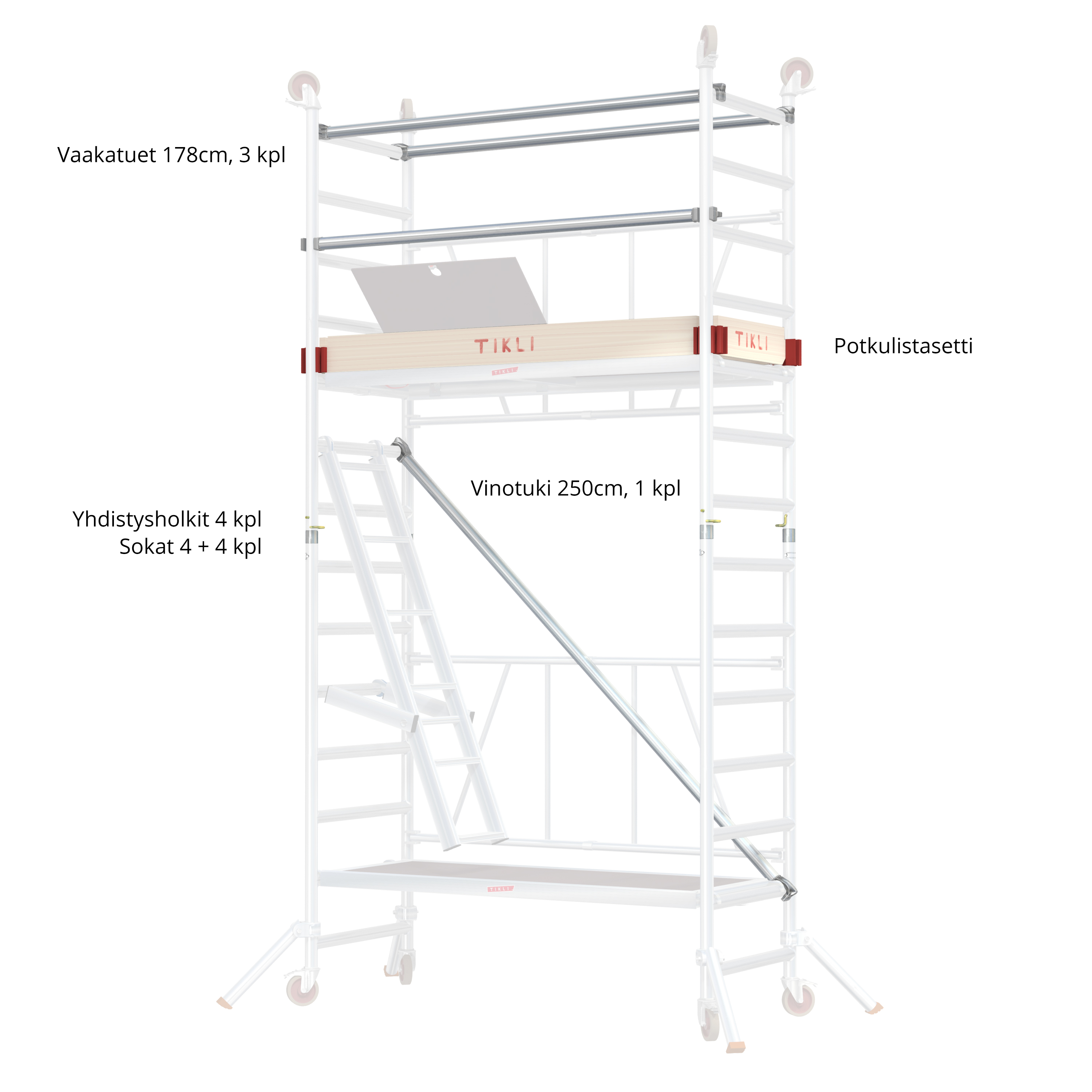 Vaakatuet 178cm, 3 kpl

TIKLI

TIKLI

Potkulistasetti

TIKLI

Vinotuki 250cm, 1 kpl

Yhdistysholkit 4 kpl
Sokat 4 + 4 kpl

TIKLI